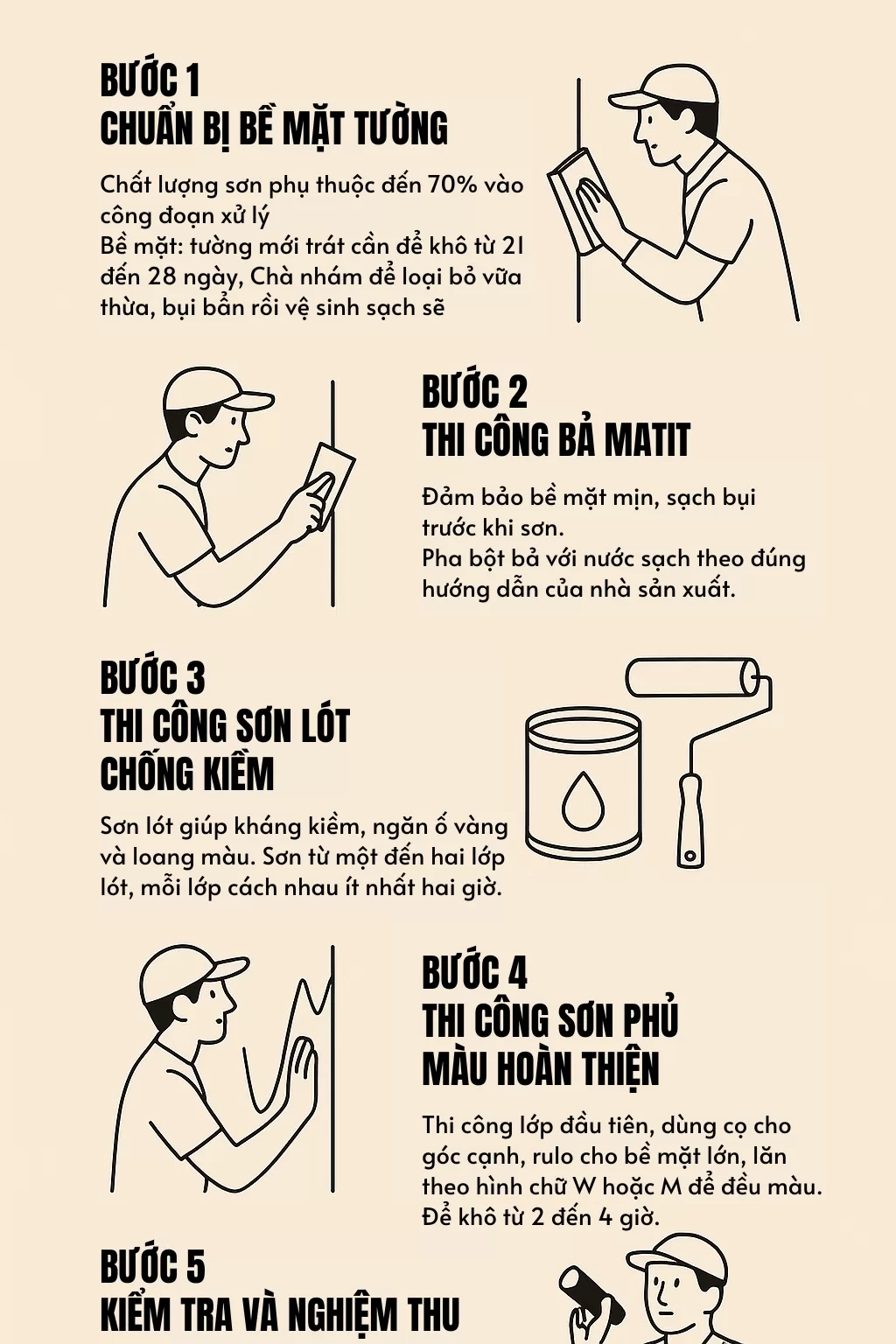 BƯỚC 1
CHUẨN BỊ BỀ MẶT TƯỜNG

Chất lượng sơn phụ thuộc đến 70% vào công đoạn xử lý
Bề mặt: tường mới trát cần để khô từ 21 đến 28 ngày, Chà nhám để loại bỏ vữa thừa, bụi bẩn rồi vệ sinh sạch sẽ

BƯỚC 2
THI CÔNG BẢ MATIT

Đảm bảo bề mặt mịn, sạch bụi trước khi sơn.
Pha bột bả với nước sạch theo đúng hướng dẫn của nhà sản xuất.

BƯỚC 3
THI CÔNG SƠN LÓT CHỐNG KIỀM

Sơn lót giúp kháng kiềm, ngăn ố vàng và loang màu. Sơn từ một đến hai lớp lót, mỗi lớp cách nhau ít nhất hai giờ.

BƯỚC 4
THI CÔNG SƠN PHỦ MÀU HOÀN THIỆN

Thi công lớp đầu tiên, dùng cọ cho góc cạnh, rulo cho bề mặt lớn, lăn theo hình chữ W hoặc M để đều màu.
Để khô từ 2 đến 4 giờ.

BƯỚC 5
KIỂM TRA VÀ NGHIỆM THU